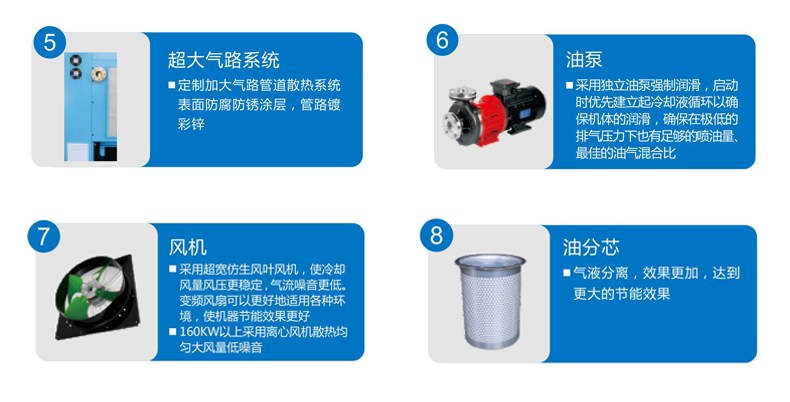 5

超大气路系统

■ 定制加大气路管道散热系统表面防腐防锈涂层，管路镀彩锌

6

油泵

■ 采用独立油泵强制润滑，启动时优先建立起冷却液循环以确保机体的润滑，确保在极低的排气压力下也有足够的喷油量、最佳的油气混合比

7

风机

■ 采用超宽仿生风叶风机，使冷却风量风压更稳定，气流噪音更低。变频风扇可以更好地适用各种环境，使机器节能效果更好

■ 160KW以上采用离心风机散热均匀大风量低噪音

8

油分芯

■ 气液分离，效果更加，达到更大的节能效果