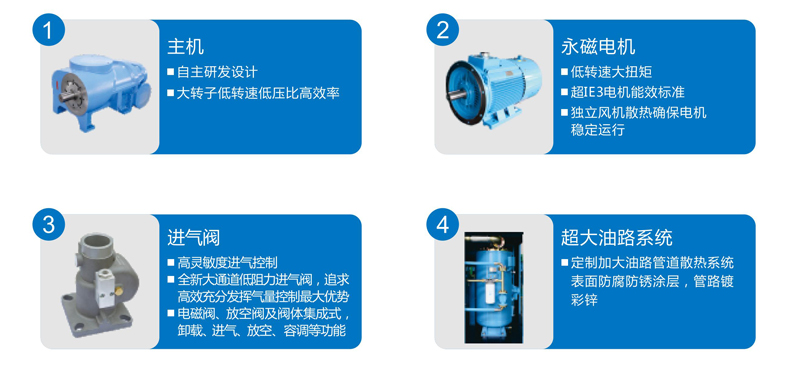 1

主机

■ 自主研发设计

■ 大转子低转速低压比高效率

2

永磁电机

■ 低转速大扭矩

■ 超IE3电机能效标准

■ 独立风机散热确保电机稳定运行

3

进气阀

■ 高灵敏度进气控制

■ 全新大通道低阻力进气阀，追求高效充分发挥气量控制最大优势

■ 电磁阀、放空阀及阀体集成式，卸载、进气、放空、容调等功能

4

超大油路系统

■ 定制加大油路管道散热系统表面防腐防锈涂层，管路镀彩锌