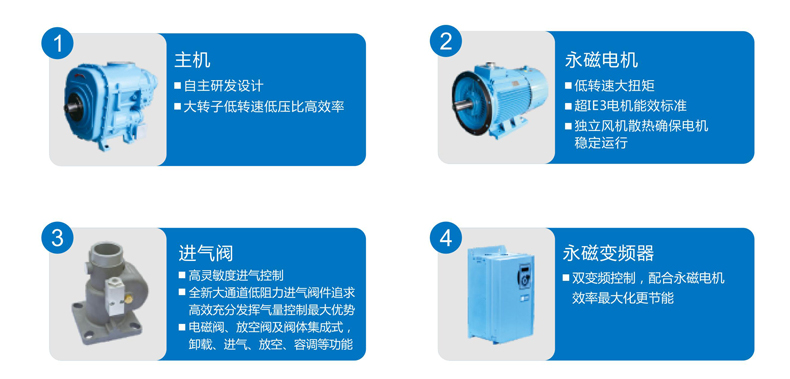 1

主机

■ 自主研发设计
■ 大转子低转速低压比高效率

2

永磁电机

■ 低转速大扭矩
■ 超IE3电机能效标准
■ 独立风机散热确保电机稳定运行

3

进气阀

■ 高灵敏度进气控制
■ 全新大通道低阻力进气阀件追求高效充分发挥气量控制最大优势
■ 电磁阀、放空阀及阀体集成式，卸载、进气、放空、容调等功能

4

永磁变频器

■ 双变频控制，配合永磁电机效率最大化更节能