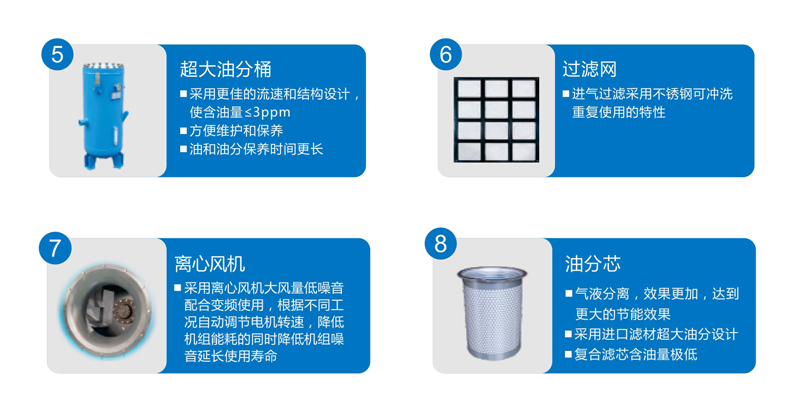 5

超大油分桶

■ 采用更佳的流速和结构设计，使含油量≤3ppm
■ 方便维护和保养
■ 油和油分保养时间更长

6

过滤网

■ 进气过滤采用不锈钢可冲洗重复使用的特性

7

离心风机

■ 采用离心风机大风量低噪音配合变频使用，根据不同工况自动调节电机转速，降低机组能耗的同时降低机组噪音延长使用寿命

8

油分芯

■ 气液分离，效果更加，达到更大的节能效果
■ 采用进口滤材超大油分设计
■ 复合滤芯含油量极低