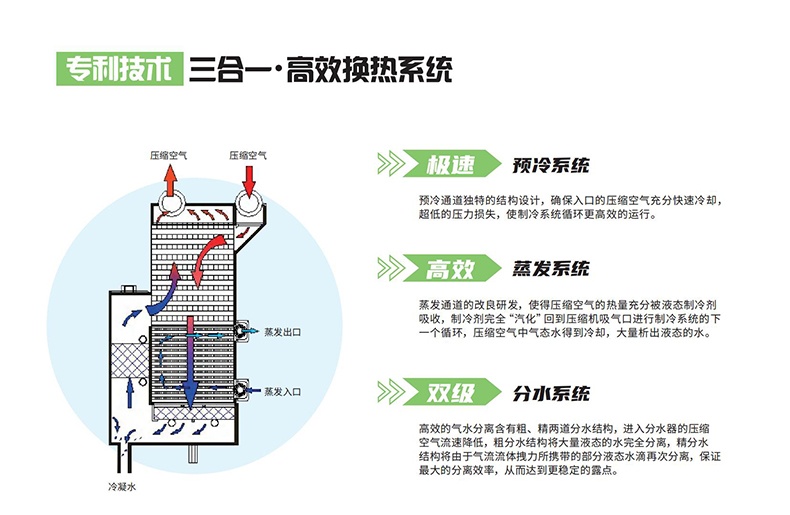 专利技术 三合一·高效换热系统

压缩空气 压缩空气

蒸发出口

蒸发入口

冷凝水

极速 预冷系统

预冷通道独特的结构设计，确保入口的压缩空气充分快速冷却，超低的压力损失，使制冷系统循环更高效的运行。

高效 蒸发系统

蒸发通道的改良研发，使得压缩空气的热量充分被液态制冷剂吸收，制冷剂完全“汽化”回到压缩机吸气口进行制冷系统的下一个循环，压缩空气中气态水得到冷却，大量析出液态的水。

双级 分水系统

高效的气水分离含有粗、精两道分水结构，进入分水器的压缩空气流速降低，粗分水结构将大量液态的水完全分离，精分水结构将由于气流流体拽力所携带的部分液态水滴再次分离，保证最大的分离效率，从而达到更稳定的露点。